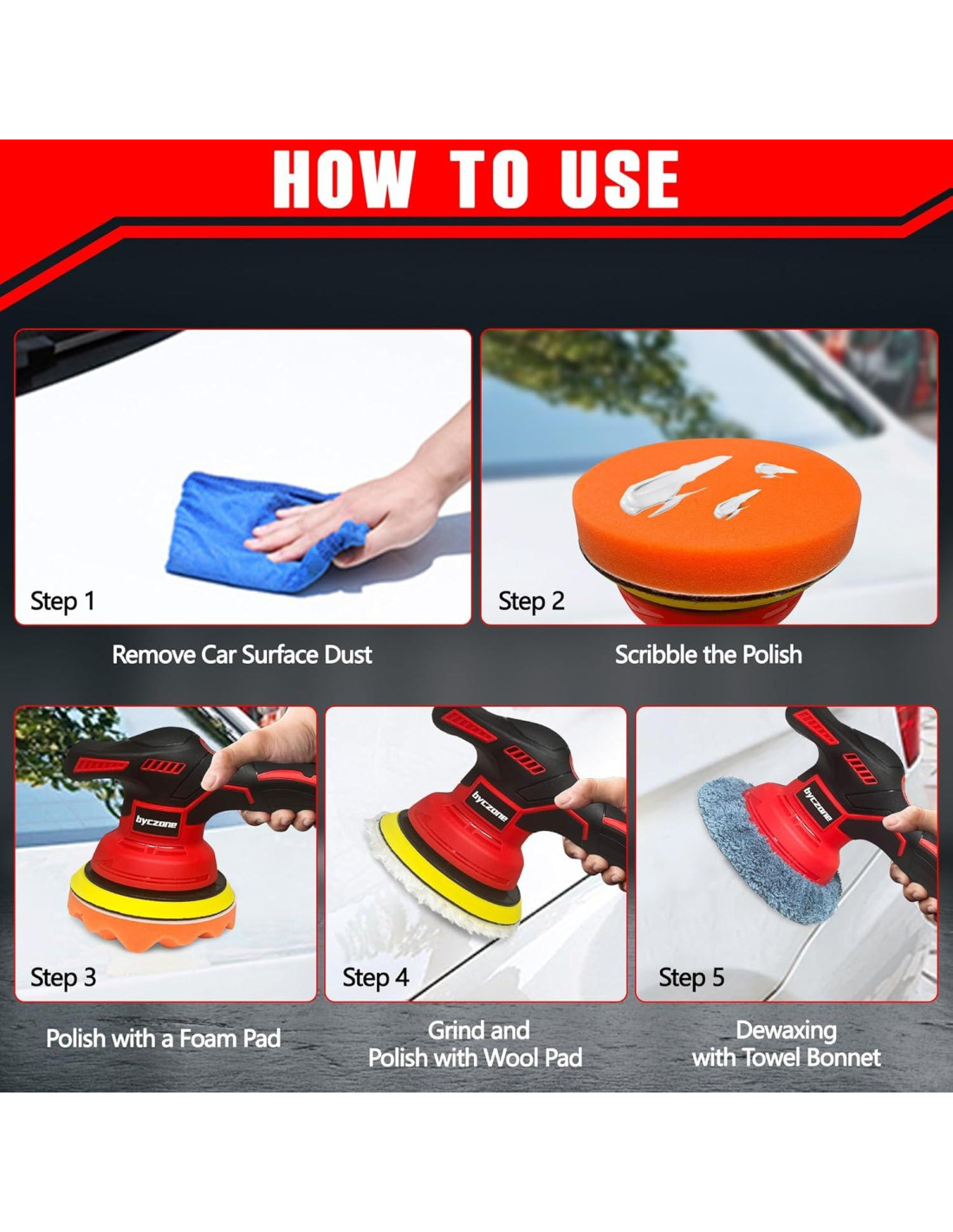 HOW TO USE

Step 1

Remove Car Surface Dust

Step 2

Scribble the Polish

byczone

Step 3

Polish with a Foam Pad

byczone

Step 4

Grind and Polish with Wool Pad

byczone

Step 5

Dewaxing with Towel Bonnet