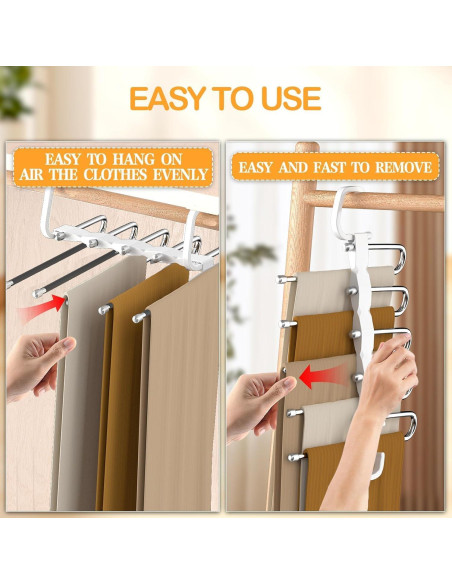 EASY TO USE

EASY TO HANG ON AIR THE CLOTHES EVENLY

EASY AND FAST TO REMOVE