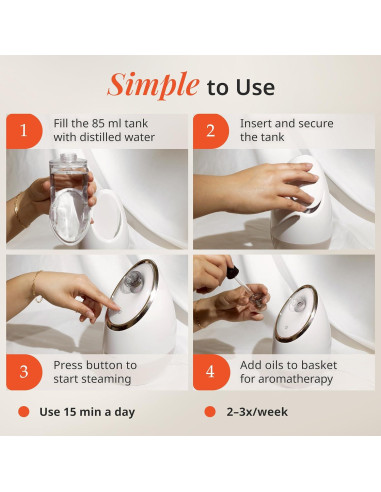 Simple to Use

1 Fill the 85 ml tank with distilled water

2 Insert and secure the tank

3 Press button to start steaming

4 Add oils to basket for aromatherapy

Use 15 min a day

2–3x/week