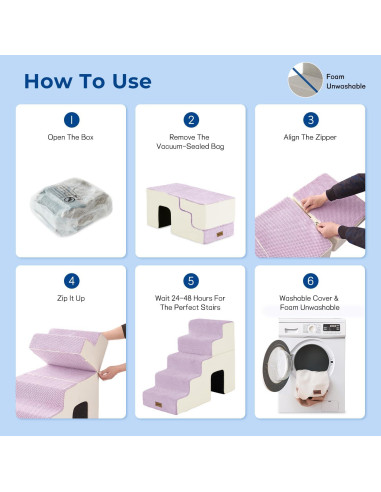 How To Use

Foam Unwashable

1
Open The Box

2
Remove The Vacuum-Sealed Bag

3
Align The Zipper

4
Zip It Up

5
Wait 24-48 Hours For The Perfect Stairs

6
Washable Cover & Foam Unwashable