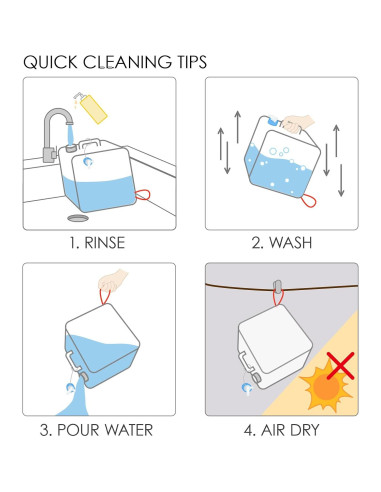 QUICK CLEANING TIPS

1. RINSE

2. WASH

3. POUR WATER

4. AIR DRY