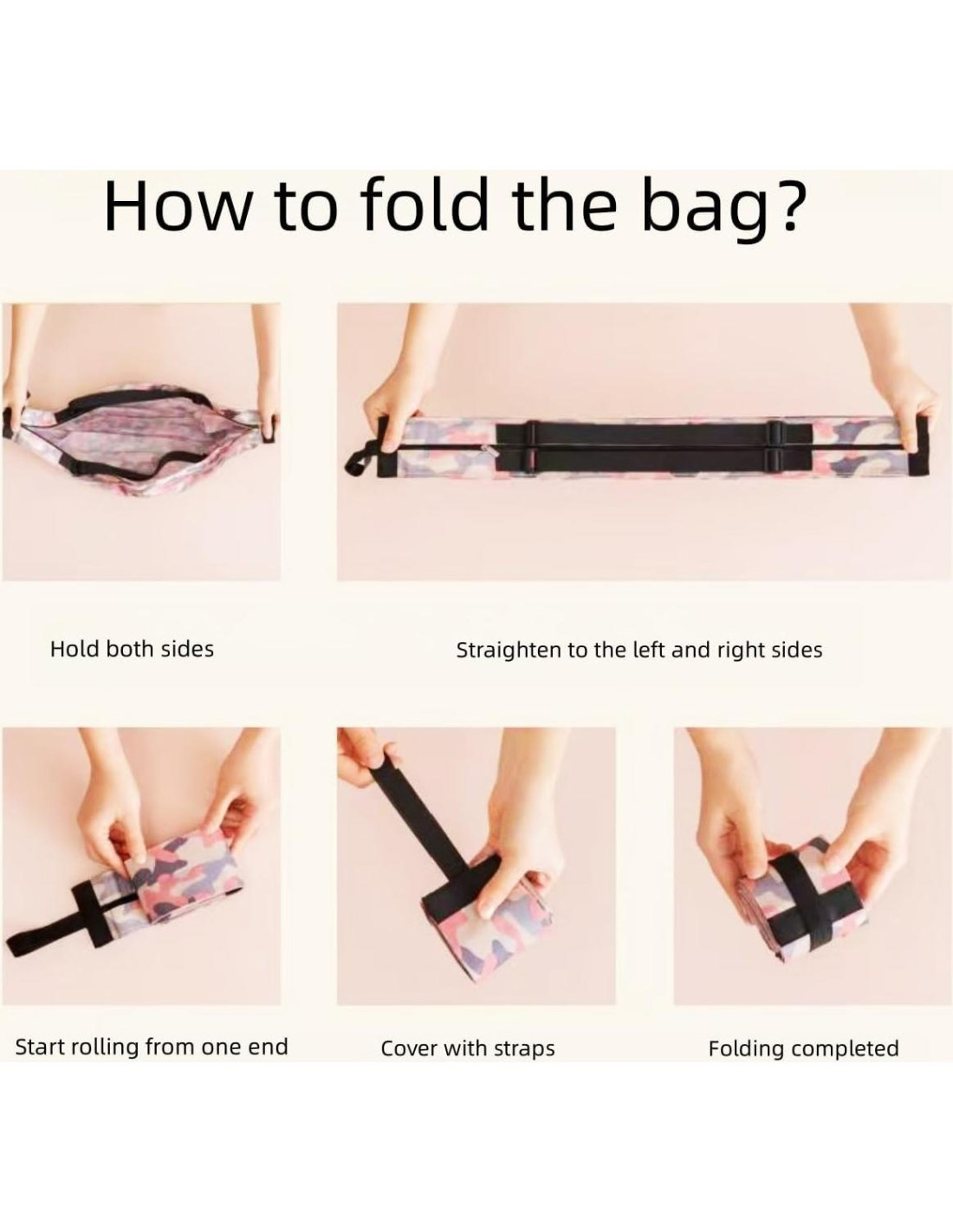 How to fold the bag?

Hold both sides

Straighten to the left and right sides

Start rolling from one end

Cover with straps

Folding completed