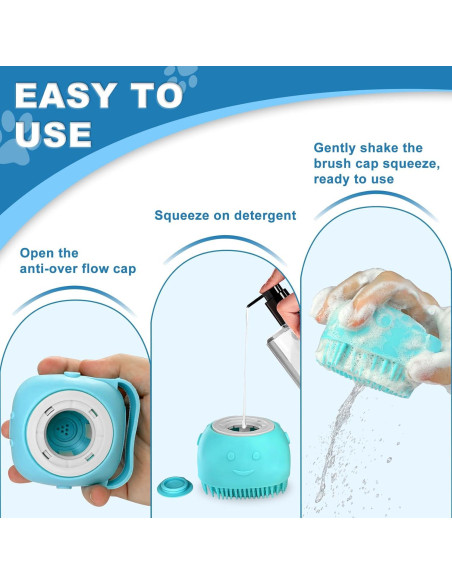 EASY TO USE

Open the anti-over flow cap

Squeeze on detergent

Gently shake the brush cap squeeze, ready to use