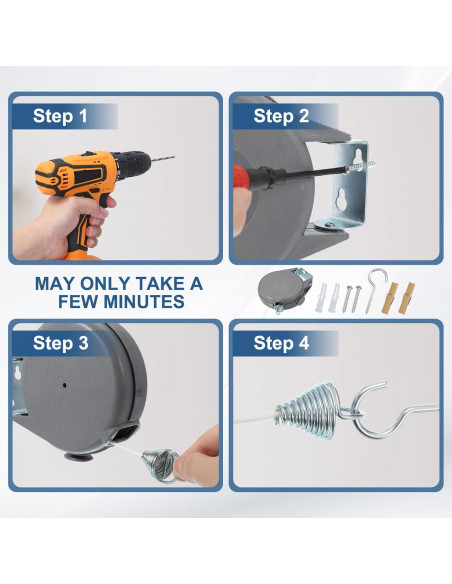 Step 1

Step 2

MAY ONLY TAKE A FEW MINUTES

Step 3

Step 4