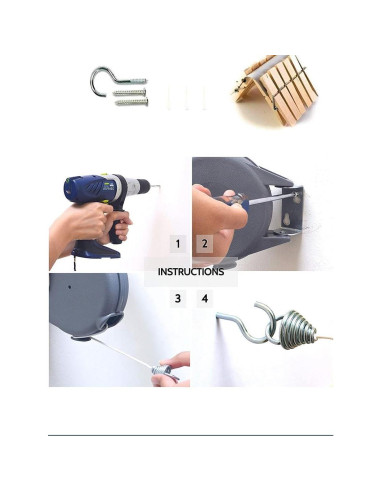 1 2

INSTRUCTIONS

3 4