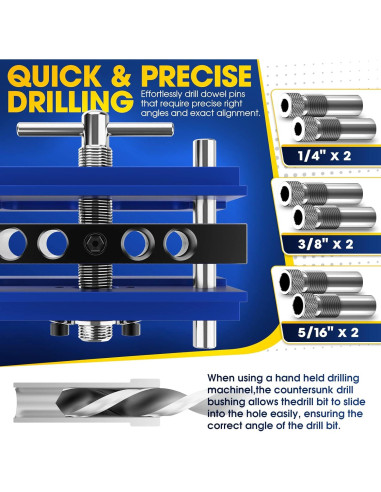 QUICK & PRECISE DRILLING

Effortlessly drill dowel pins that require precise right angles and exact alignment.

1/4" x 2

3/8" x 2

5/16" x 2

When using a hand held drilling machinel,the countersunk drill bushing allows thedrill bit to slide into the hole easily, ensuring the correct angle of the drill bit.