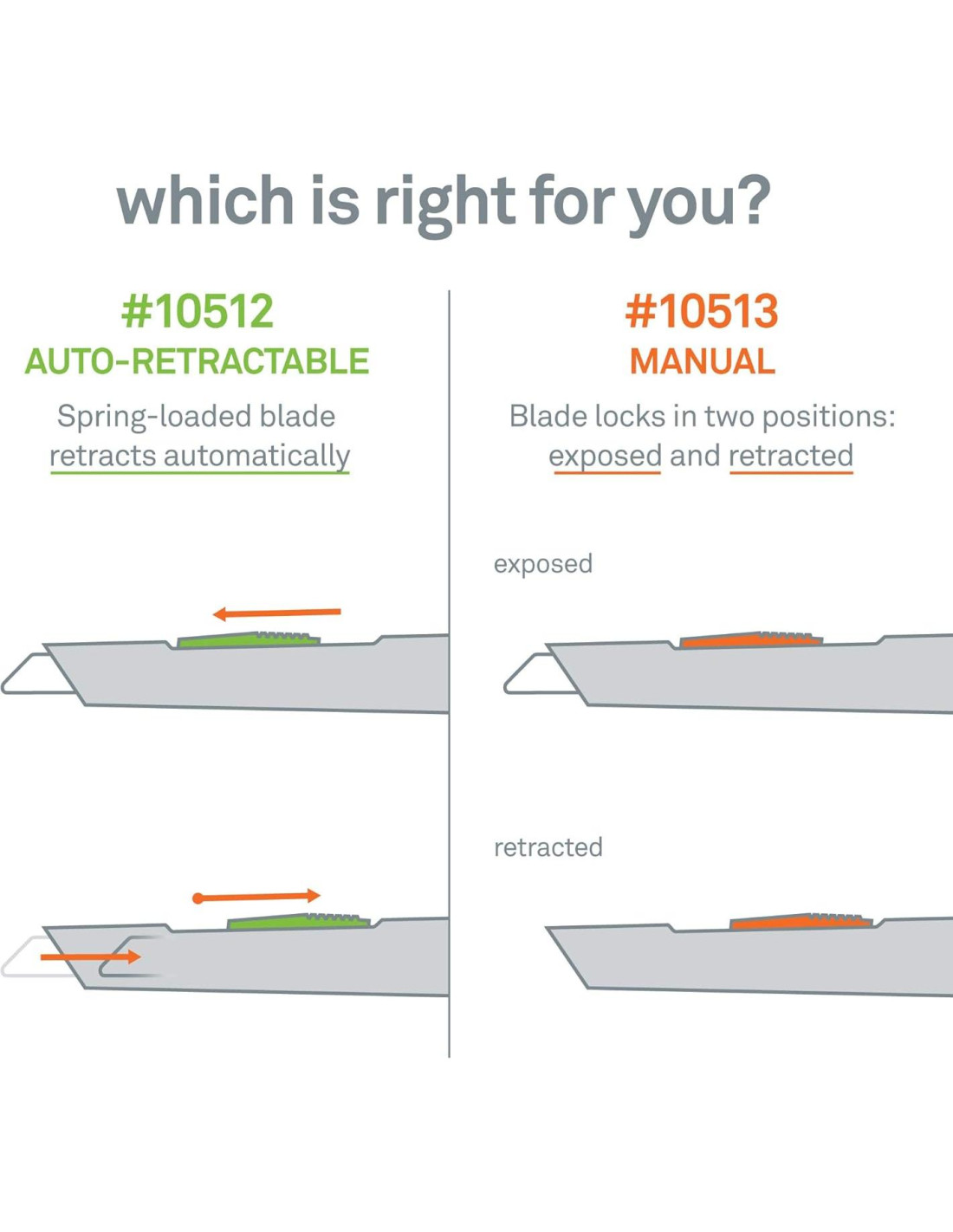 which is right for you?

#10512
AUTO-RETRACTABLE
Spring-loaded blade retracts automatically

#10513
MANUAL
Blade locks in two positions: exposed and retracted

exposed

retracted