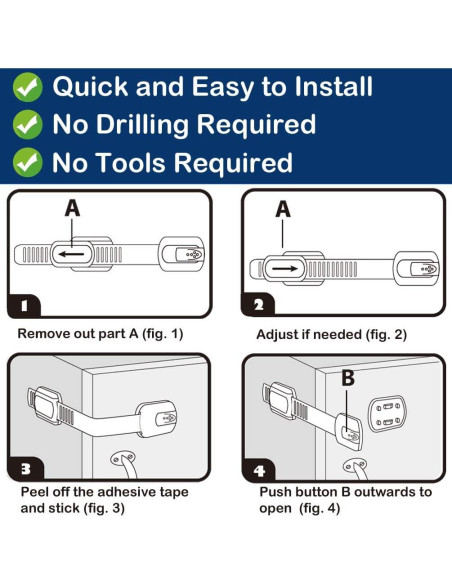 Quick and Easy to Install
No Drilling Required
No Tools Required

A

1

Remove out part A (fig. 1)

A

2

Adjust if needed (fig. 2)

3

Peel off the adhesive tape and stick (fig. 3)

B

4

Push button B outwards to open (fig. 4)