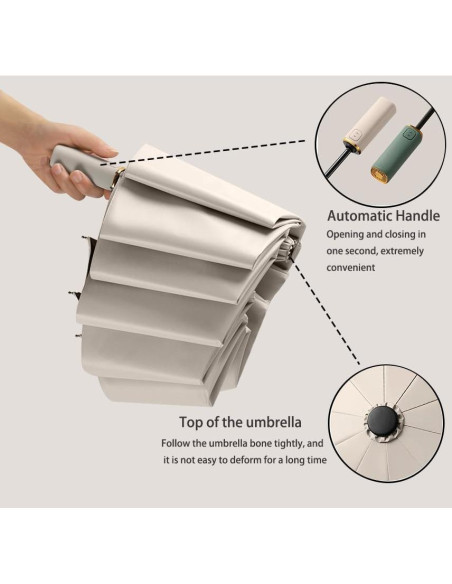 Automatic Handle
Opening and closing in one second, extremely convenient

Top of the umbrella
Follow the umbrella bone tightly, and it is not easy to deform for a long time