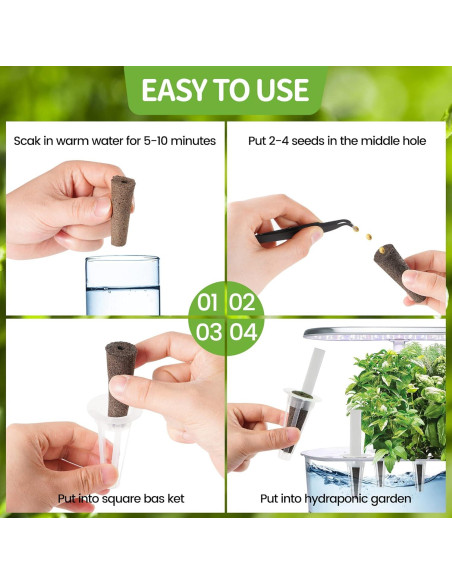 EASY TO USE

Scak in warm water for 5-10 minutes

Put 2-4 seeds in the middle hole

01 02

03 04

Put into square bas ket

Put into hydraponic garden