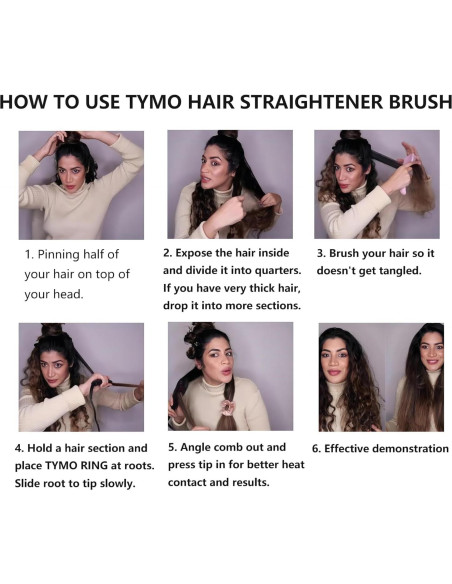 HOW TO USE TYMO HAIR STRAIGHTENER BRUSH

1. Pinning half of your hair on top of your head.

2. Expose the hair inside and divide it into quarters. If you have very thick hair, drop it into more sections.

3. Brush your hair so it doesn't get tangled.

4. Hold a hair section and place TYMO RING at roots. Slide root to tip slowly.

5. Angle comb out and press tip in for better heat contact and results.

6. Effective demonstration