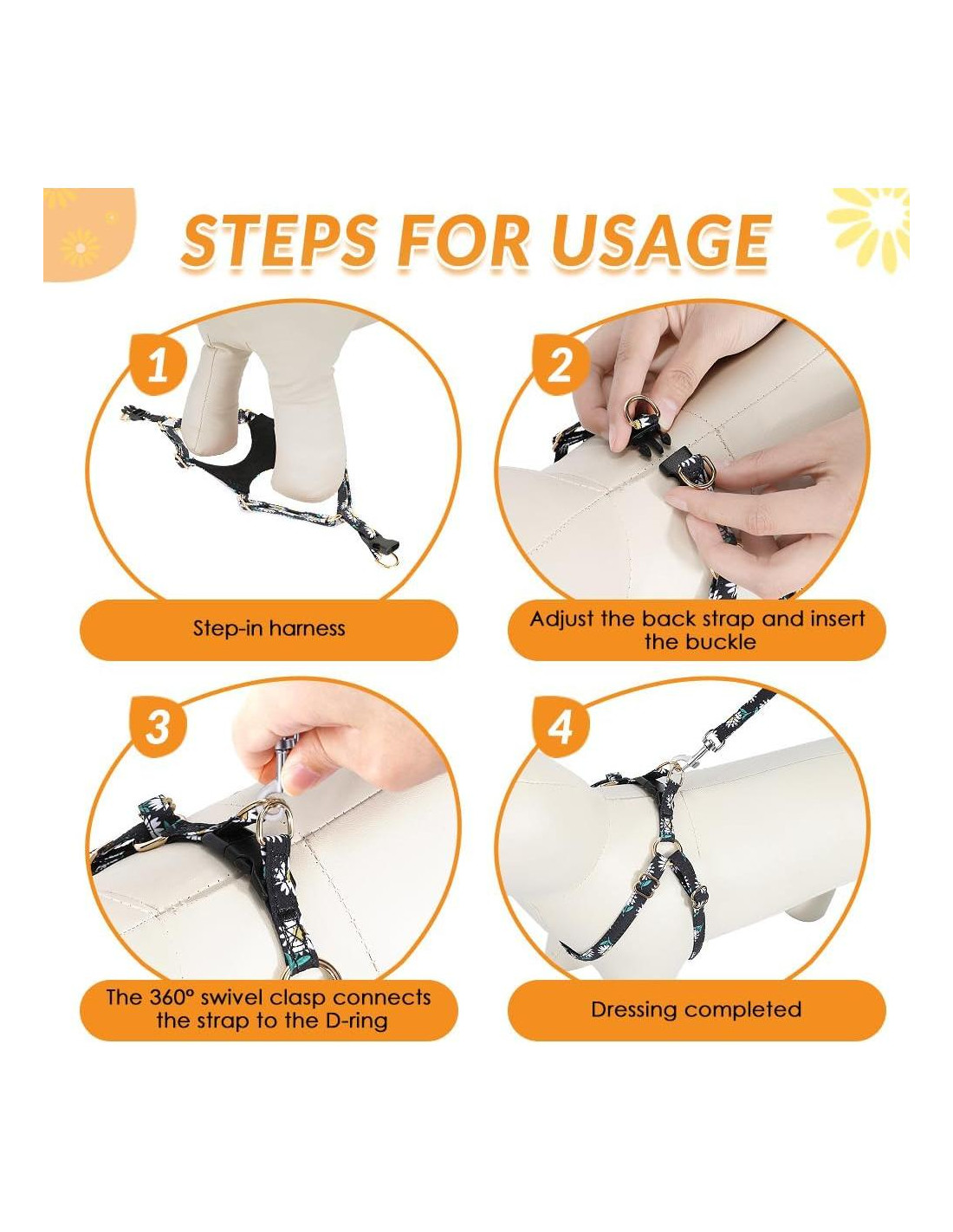 STEPS FOR USAGE

1

Step-in harness

2

Adjust the back strap and insert the buckle

3

The 360° swivel clasp connects the strap to the D-ring

4

Dressing completed