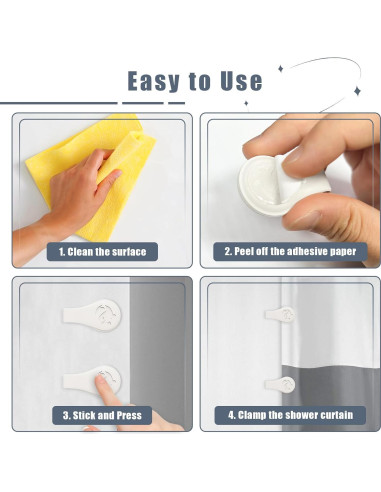 Easy to Use

1. Clean the surface

2. Peel off the adhesive paper

3. Stick and Press

4. Clamp the shower curtain