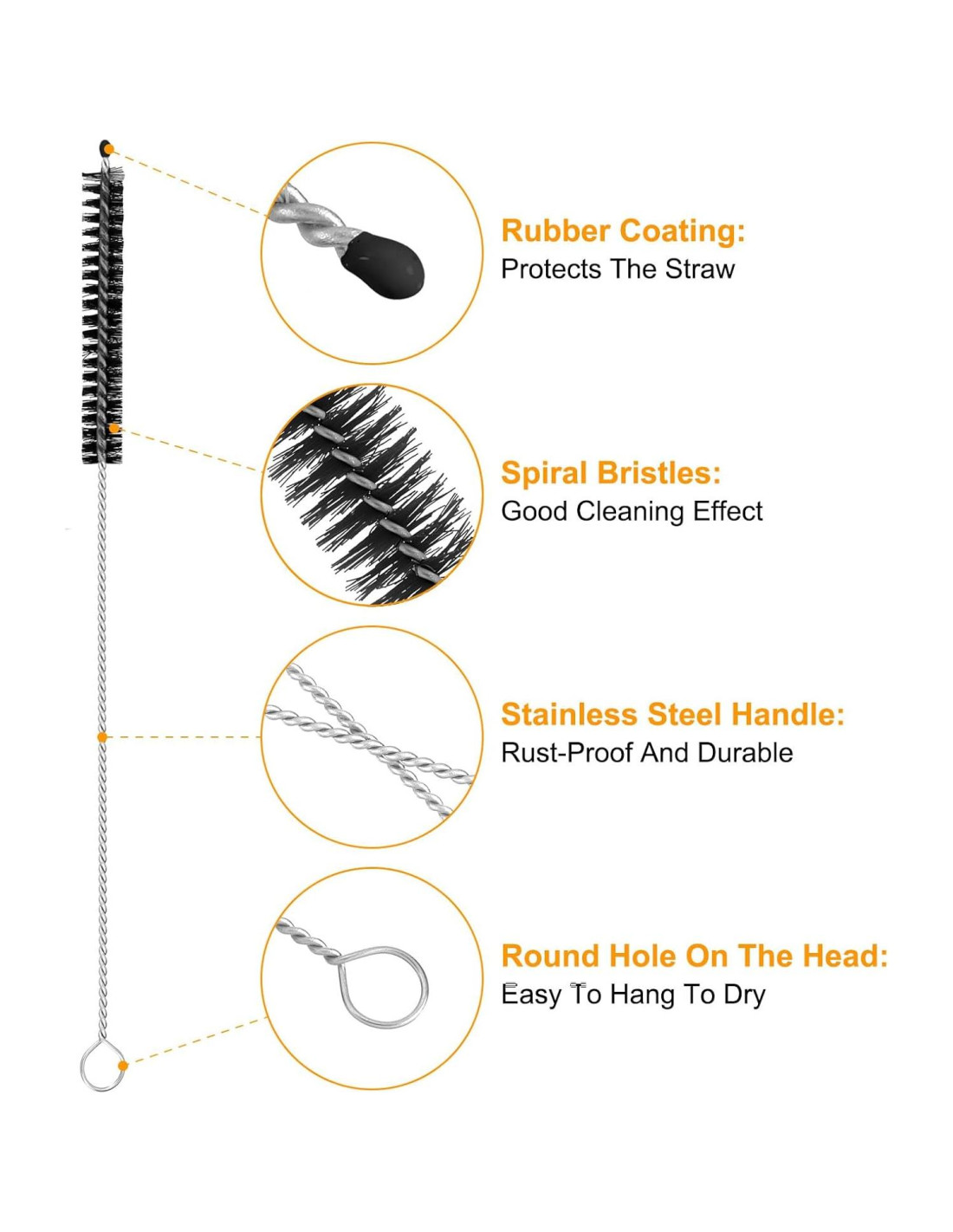 Rubber Coating:
Protects The Straw

Spiral Bristles:
Good Cleaning Effect

Stainless Steel Handle:
Rust-Proof And Durable

Round Hole On The Head:
Easy To Hang To Dry