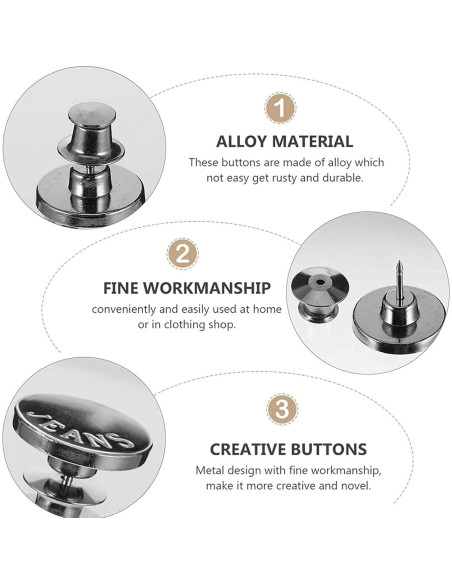 1

ALLOY MATERIAL

These buttons are made of alloy which not easy get rusty and durable.

2

FINE WORKMANSHIP

conveniently and easily used at home or in clothing shop.

JEANS

3

CREATIVE BUTTONS

Metal design with fine workmanship, make it more creative and novel.