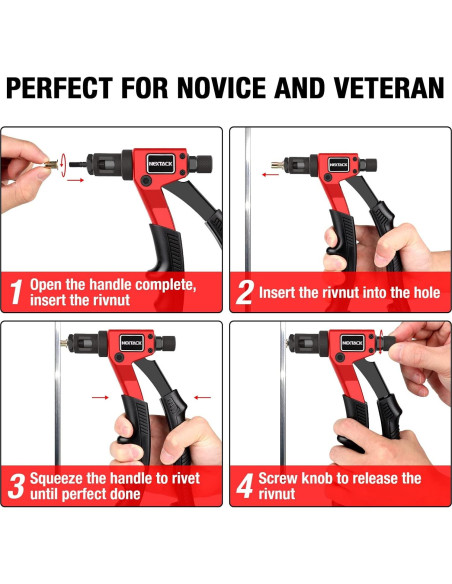 PERFECT FOR NOVICE AND VETERAN

NEXTACK

1 Open the handle complete, insert the rivnut

NEXTACK

2 Insert the rivnut into the hole

NEXTACK

3 Squeeze the handle to rivet until perfect done

NEXTACK

4 Screw knob to release the rivnut