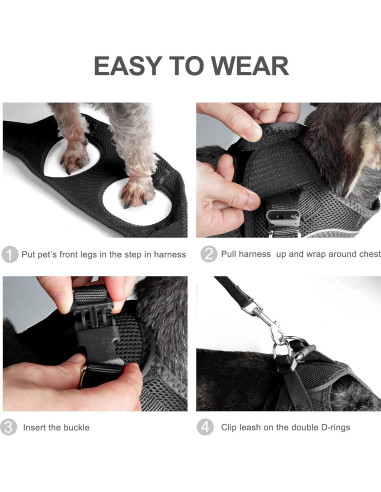 EASY TO WEAR

1 Put pet's front legs in the step in harness

2 Pull harness up and wrap around chest

3 Insert the buckle

4 Clip leash on the double D-rings