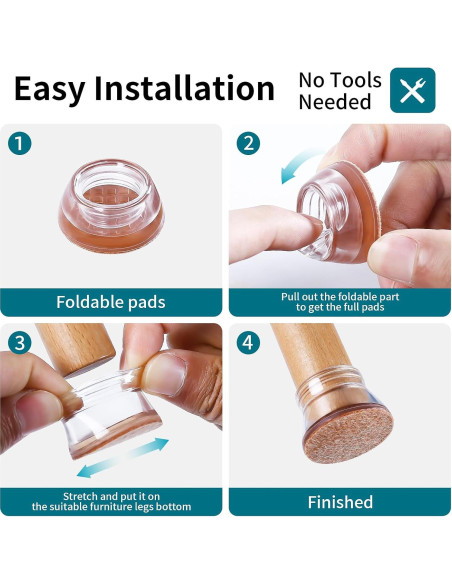 Easy Installation

No Tools Needed

1

Foldable pads

2

Pull out the foldable part to get the full pads

3

Stretch and put it on the suitable furniture legs bottom

4

Finished