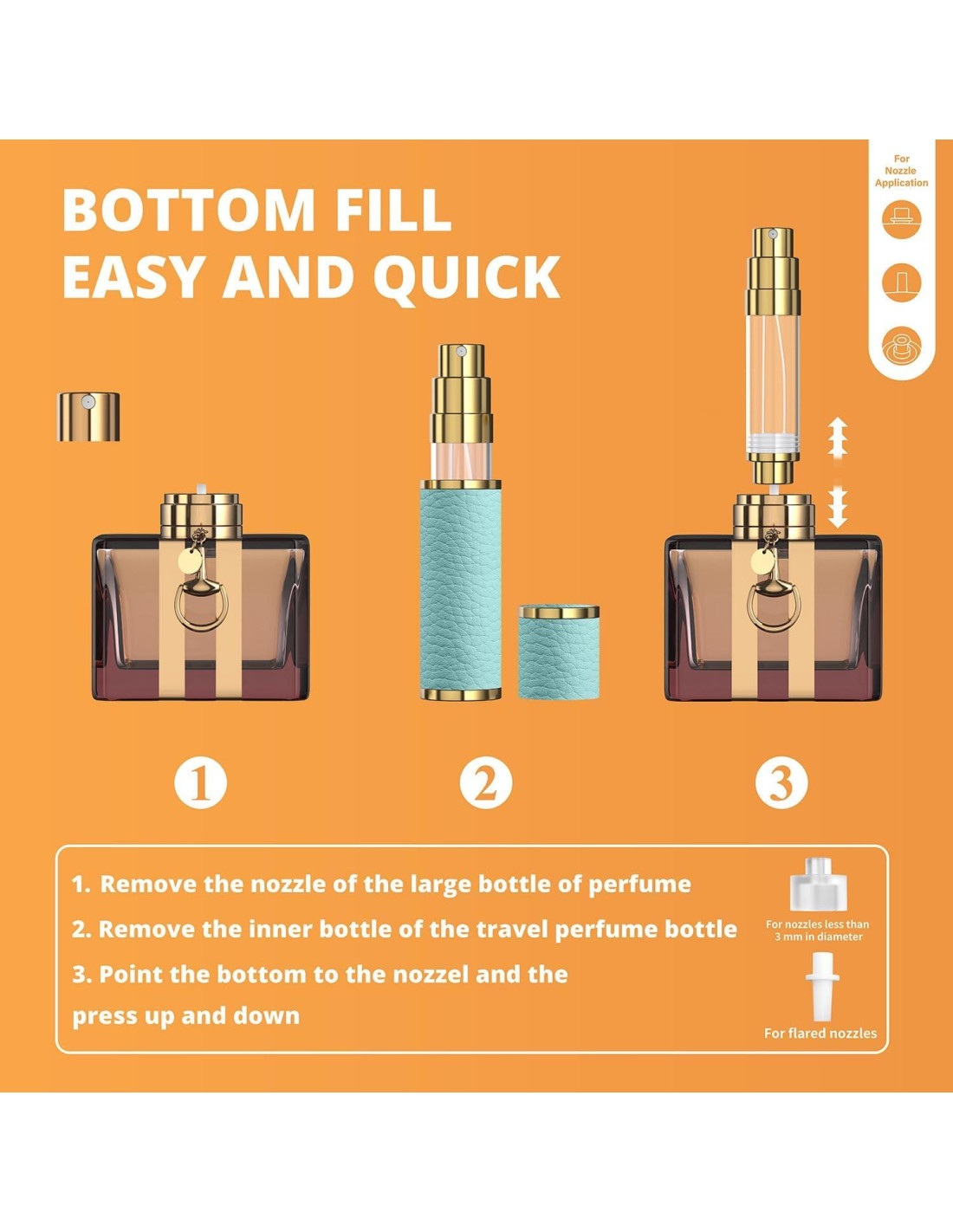 BOTTOM FILL
EASY AND QUICK

For Nozzle Application

1

2

3

1. Remove the nozzle of the large bottle of perfume
2. Remove the inner bottle of the travel perfume bottle
3. Point the bottom to the nozzel and the press up and down

For nozzles less than 3 mm in diameter

For flared nozzles