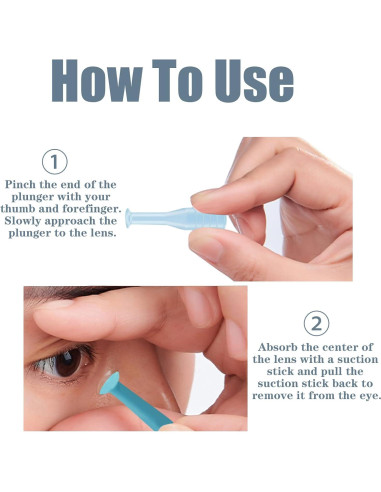 How To Use

1

Pinch the end of the plunger with your thumb and forefinger. Slowly approach the plunger to the lens.

2

Absorb the center of the lens with a suction stick and pull the suction stick back to remove it from the eye.