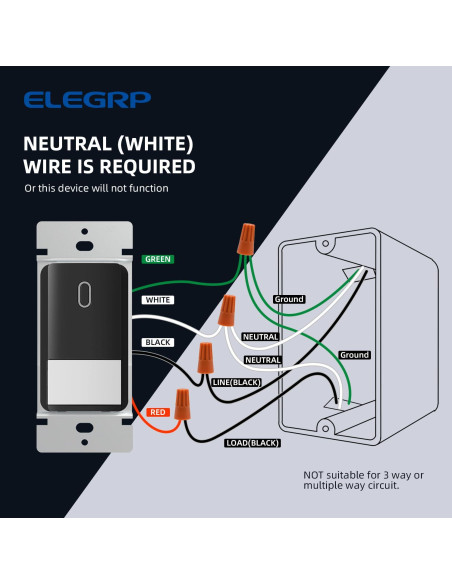 ELEGRP

NEUTRAL (WHITE) WIRE IS REQUIRED

Or this device will not function

GREEN

WHITE

BLACK

RED

Ground

NEUTRAL

NEUTRAL

Ground

LINE(BLACK)

LOAD(BLACK)

NOT suitable for 3 way or multiple way circuit.