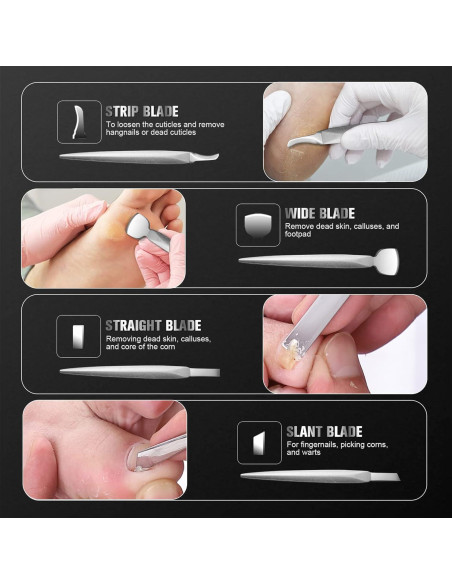 STRIP BLADE
To loosen the cuticles and remove hangnails or dead cuticles

WIDE BLADE
Remove dead skin, calluses, and footpad

STRAIGHT BLADE
Removing dead skin, calluses, and core of the corn

SLANT BLADE
For fingernails, picking corns, and warts