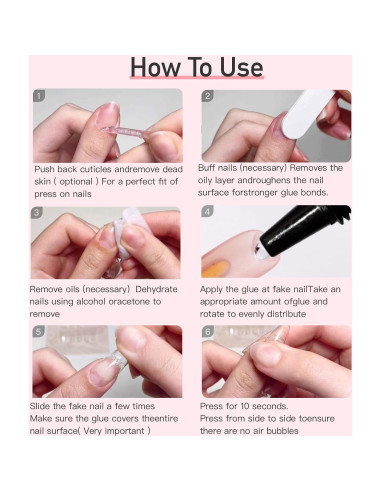 How To Use

1

Push back cuticles andremove dead skin ( optional ) For a perfect fit of press on nails

2

Buff nails (necessary) Removes the oily layer androughens the nail surface forstronger glue bonds.

3

Remove oils (necessary) Dehydrate nails using alcohol oracetone to remove

4

Apply the glue at fake nailTake an appropriate amount ofglue and rotate to evenly distribute

5

Slide the fake nail a few times
Make sure the glue covers theentire nail surface( Very important )

6

Press for 10 seconds.
Press from side to side toensure there are no air bubbles