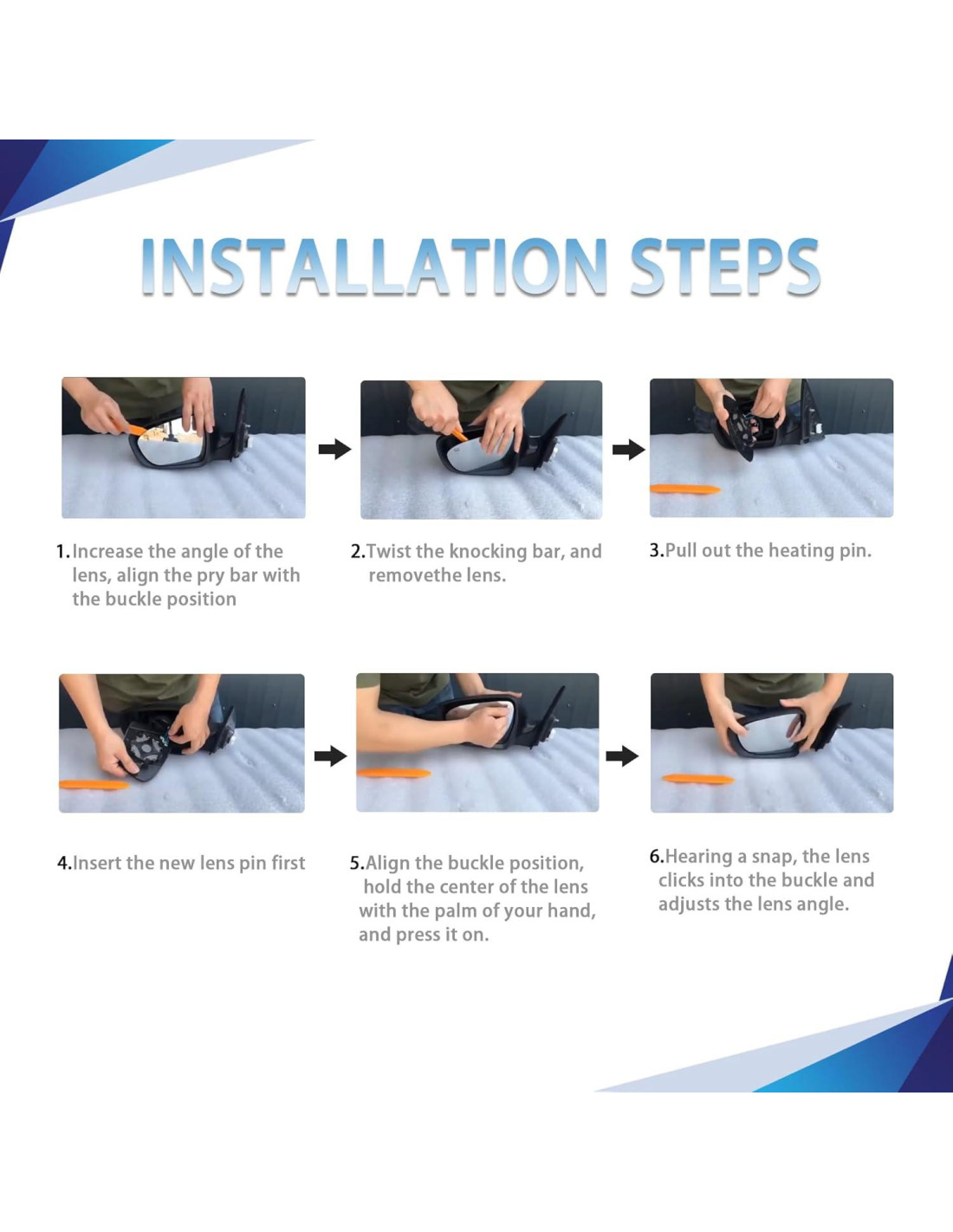 INSTALLATION STEPS

1.Increase the angle of the lens, align the pry bar with the buckle position

2.Twist the knocking bar, and removethe lens.

3.Pull out the heating pin.

4.Insert the new lens pin first

5.Align the buckle position, hold the center of the lens with the palm of your hand, and press it on.

6.Hearing a snap, the lens clicks into the buckle and adjusts the lens angle.