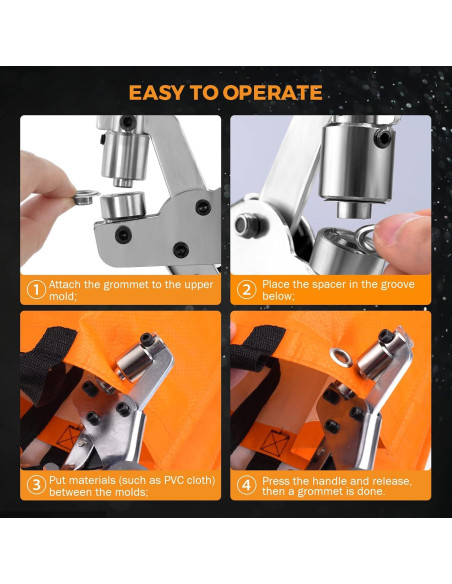 EASY TO OPERATE

1 Attach the grommet to the upper mold;

2 Place the spacer in the groove below;

3 Put materials (such as PVC cloth) between the molds;

4 Press the handle and release, then a grommet is done.