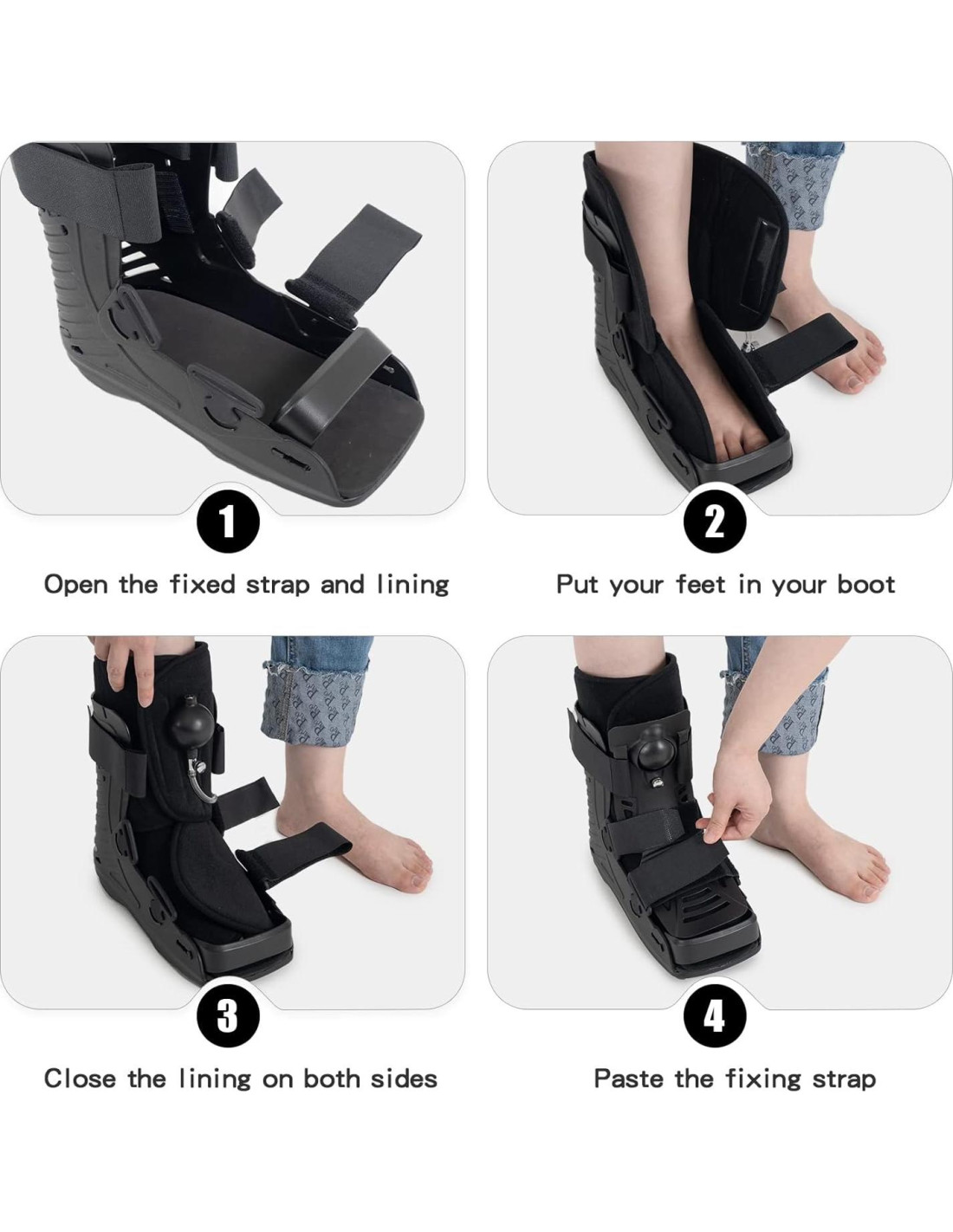 1

Open the fixed strap and lining

2

Put your feet in your boot

3

Close the lining on both sides

4

Paste the fixing strap