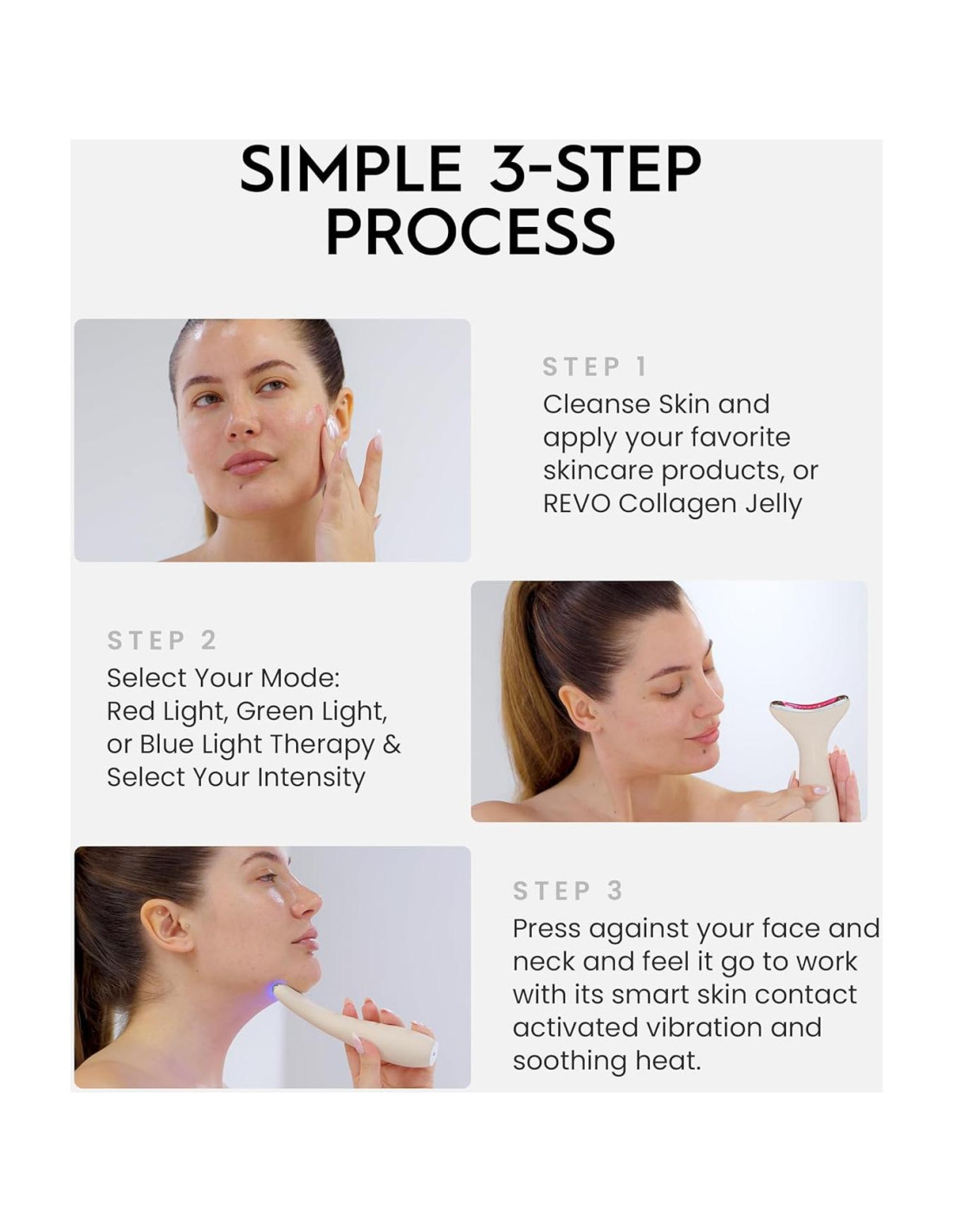 SIMPLE 3-STEP PROCESS

STEP 1
Cleanse Skin and apply your favorite skincare products, or REVO Collagen Jelly

STEP 2
Select Your Mode: Red Light, Green Light, or Blue Light Therapy & Select Your Intensity

STEP 3
Press against your face and neck and feel it go to work with its smart skin contact activated vibration and soothing heat.