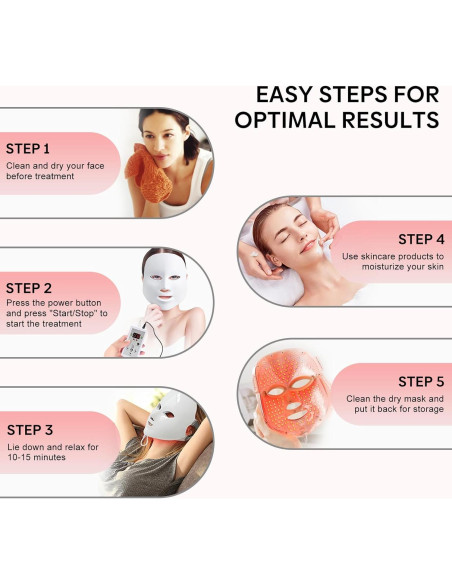 EASY STEPS FOR OPTIMAL RESULTS

STEP 1
Clean and dry your face before treatment

STEP 2
Press the power button and press "Start/Stop" to start the treatment

STEP 3
Lie down and relax for 10-15 minutes

STEP 4
Use skincare products to moisturize your skin

STEP 5
Clean the dry mask and put it back for storage