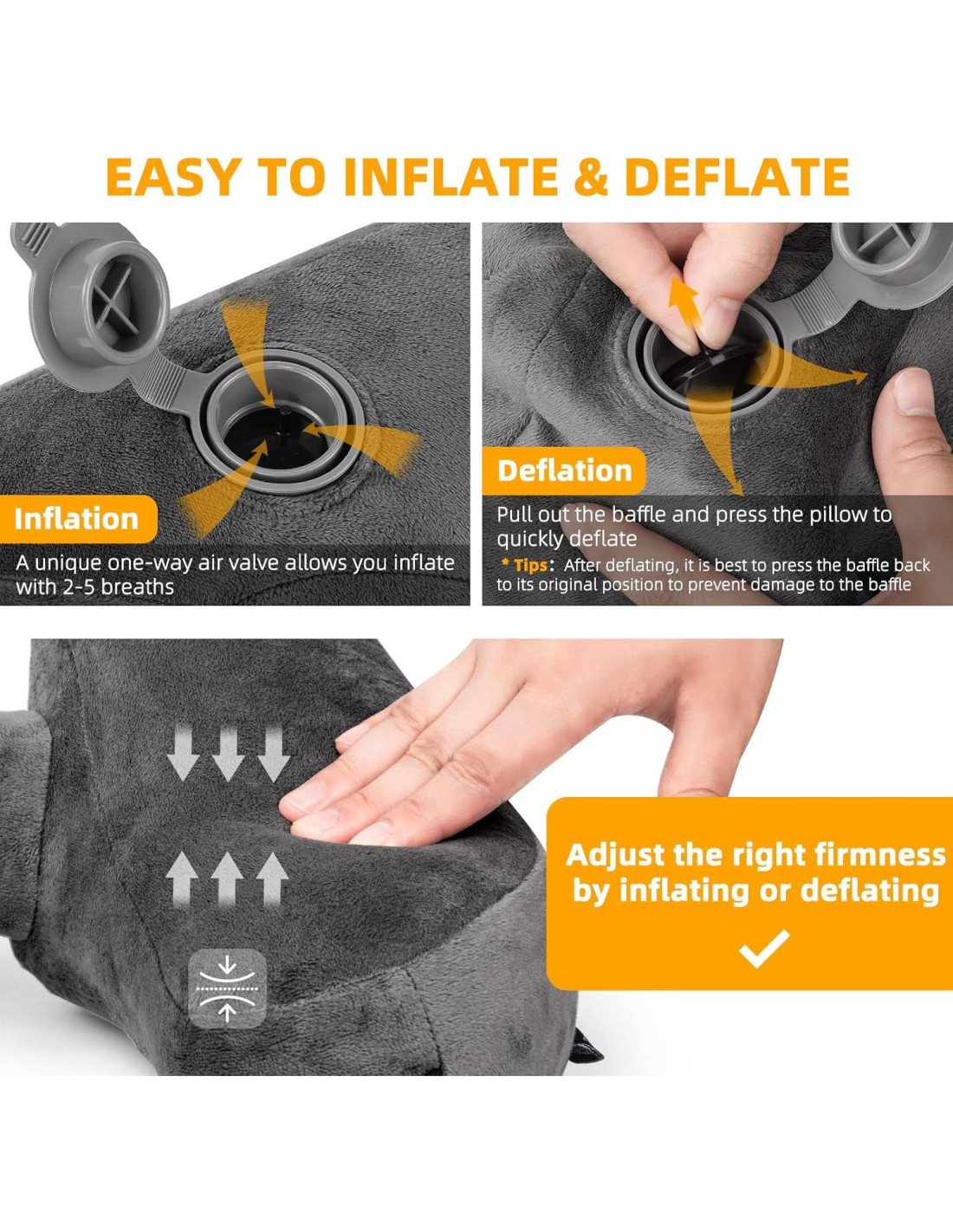 EASY TO INFLATE & DEFLATE

Inflation

A unique one-way air valve allows you inflate with 2-5 breaths

Deflation

Pull out the baffle and press the pillow to quickly deflate

* Tips: After deflating, it is best to press the baffle back to its original position to prevent damage to the baffle

Adjust the right firmness by inflating or deflating