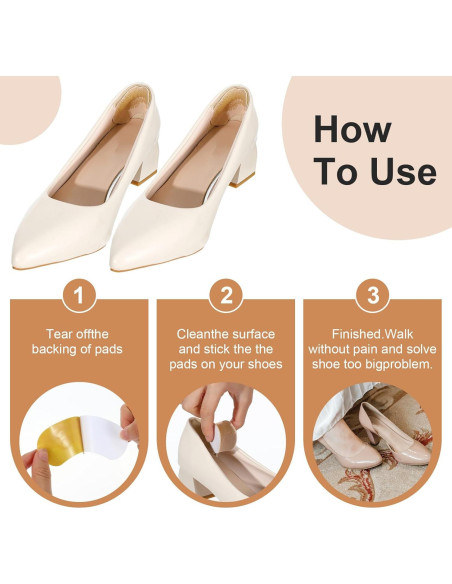 How To Use

1

Tear offthe backing of pads

2

Cleanthe surface and stick the the pads on your shoes

3

Finished.Walk without pain and solve shoe too bigproblem.