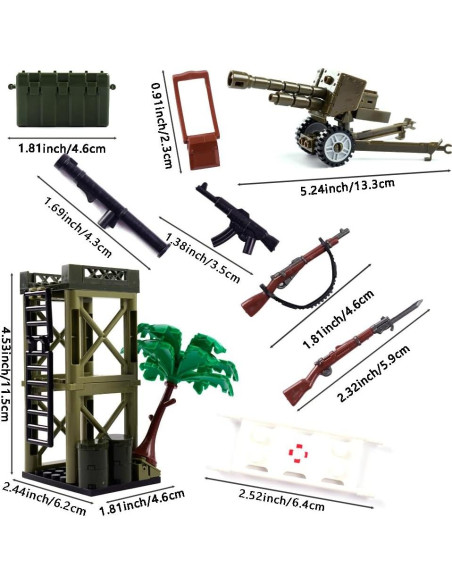 1.81inch/4.6cm

0.91inch/2.3cm

5.24inch/13.3cm

1.69inch/4.3cm

1.38inch/3.5cm

1.81inch/4.6cm

2.32inch/5.9cm

4.53inch/11.5cm

2.44inch/6.2cm

1.81inch/4.6cm

2.52inch/6.4cm