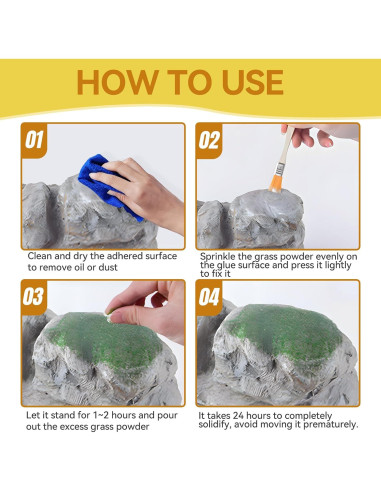 HOW TO USE

01

Clean and dry the adhered surface to remove oil or dust

02

Sprinkle the grass powder evenly on the glue surface and press it lightly to fix it

03

Let it stand for 1~2 hours and pour out the excess grass powder

04

It takes 24 hours to completely solidify, avoid moving it prematurely.