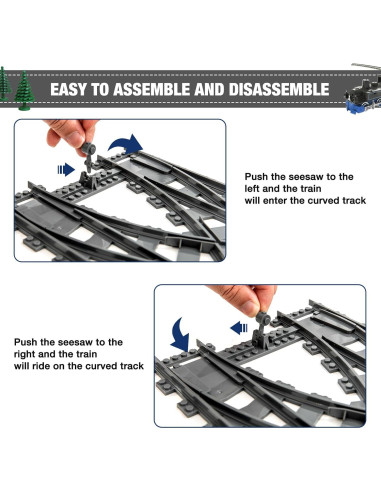 EASY TO ASSEMBLE AND DISASSEMBLE

Push the seesaw to the left and the train will enter the curved track

Push the seesaw to the right and the train will ride on the curved track