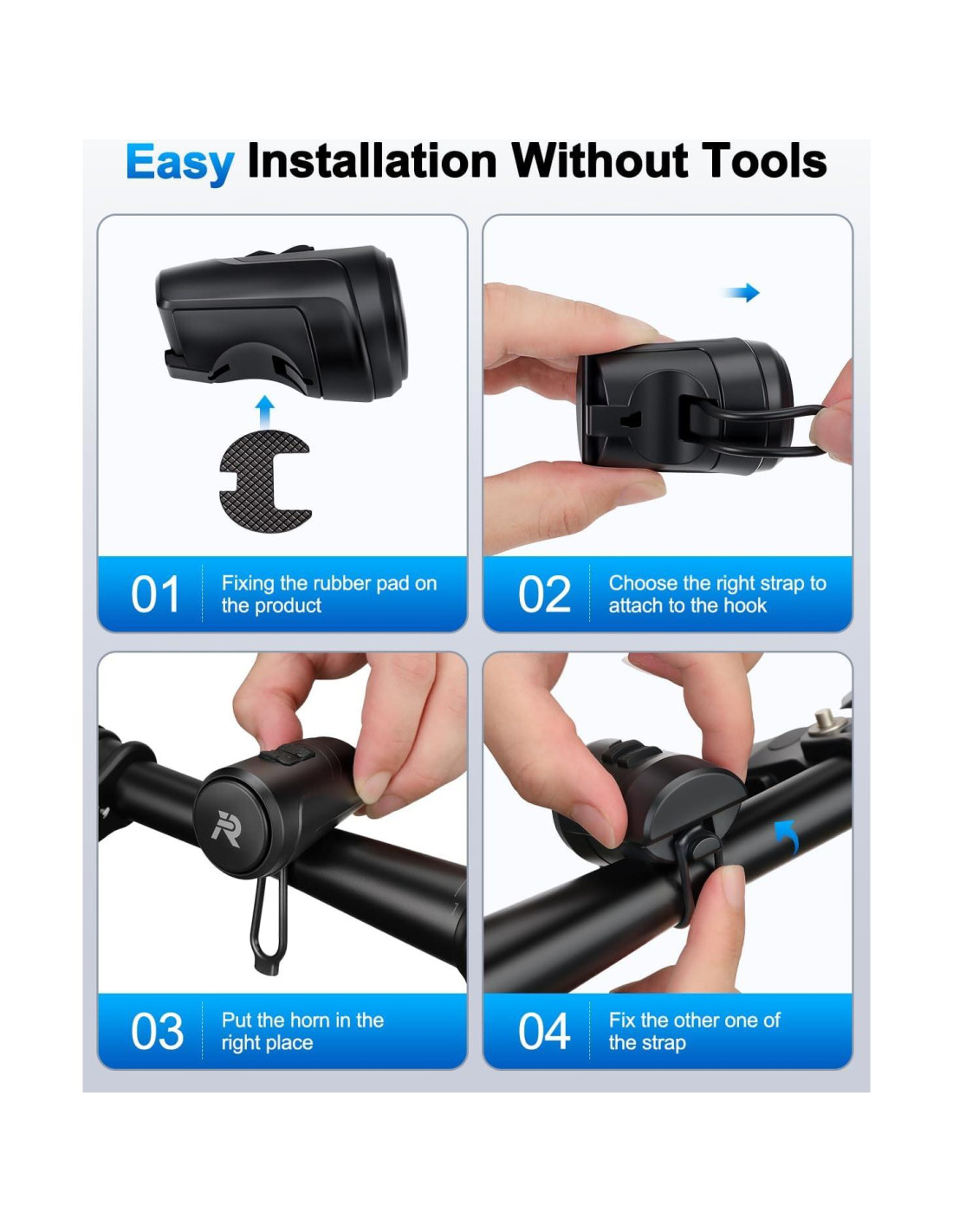 Easy Installation Without Tools

01 Fixing the rubber pad on the product

02 Choose the right strap to attach to the hook

R

03 Put the horn in the right place

04 Fix the other one of the strap