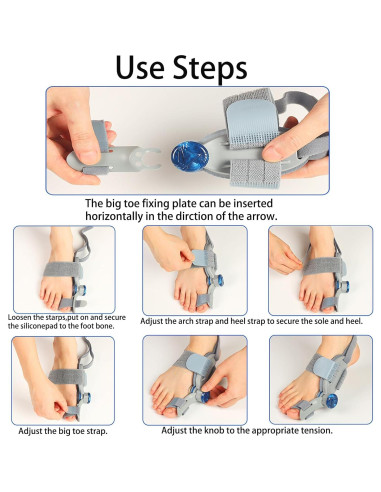 Use Steps

The big toe fixing plate can be inserted horizontally in the dirction of the arrow.

Loosen the starps,put on and secure the siliconepad to the foot bone.

Adjust the arch strap and heel strap to secure the sole and heel.

Adjust the big toe strap.

Adjust the knob to the appropriate tension.