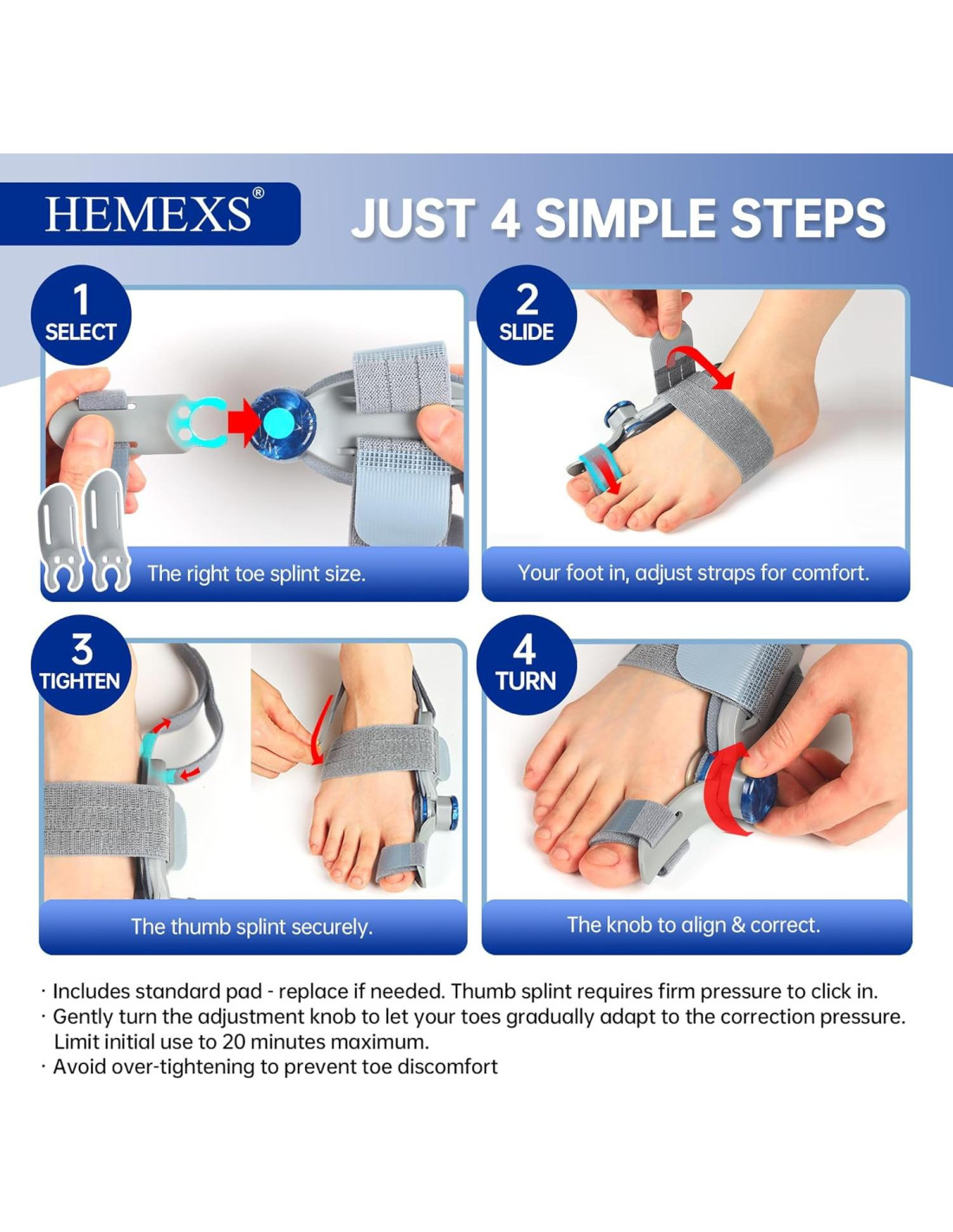 HEMEXS®

JUST 4 SIMPLE STEPS

1
SELECT

The right toe splint size.

2
SLIDE

Your foot in, adjust straps for comfort.

3
TIGHTEN

The thumb splint securely.

4
TURN

The knob to align & correct.

· Includes standard pad - replace if needed. Thumb splint requires firm pressure to click in.
· Gently turn the adjustment knob to let your toes gradually adapt to the correction pressure. Limit initial use to 20 minutes maximum.
· Avoid over-tightening to prevent toe discomfort