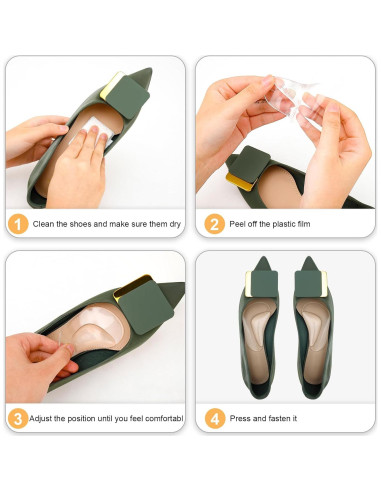 1 Clean the shoes and make sure them dry

2 Peel off the plastic film

3 Adjust the position until you feel comfortabl

4 Press and fasten it