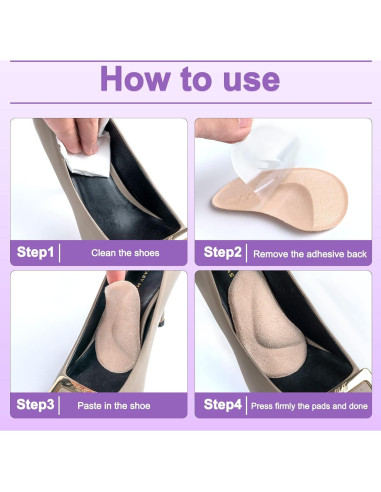 How to use

Step1 Clean the shoes

Step2 Remove the adhesive back

Step3 Paste in the shoe

Step4 Press firmly the pads and done