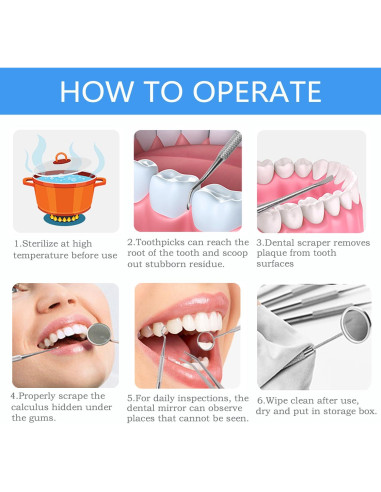 HOW TO OPERATE

1.Sterilize at high temperature before use

2.Toothpicks can reach the root of the tooth and scoop out stubborn residue.

3.Dental scraper removes plaque from tooth surfaces

4.Properly scrape the calculus hidden under the gums.

5.For daily inspections, the dental mirror can observe places that cannot be seen.

6.Wipe clean after use, dry and put in storage box.