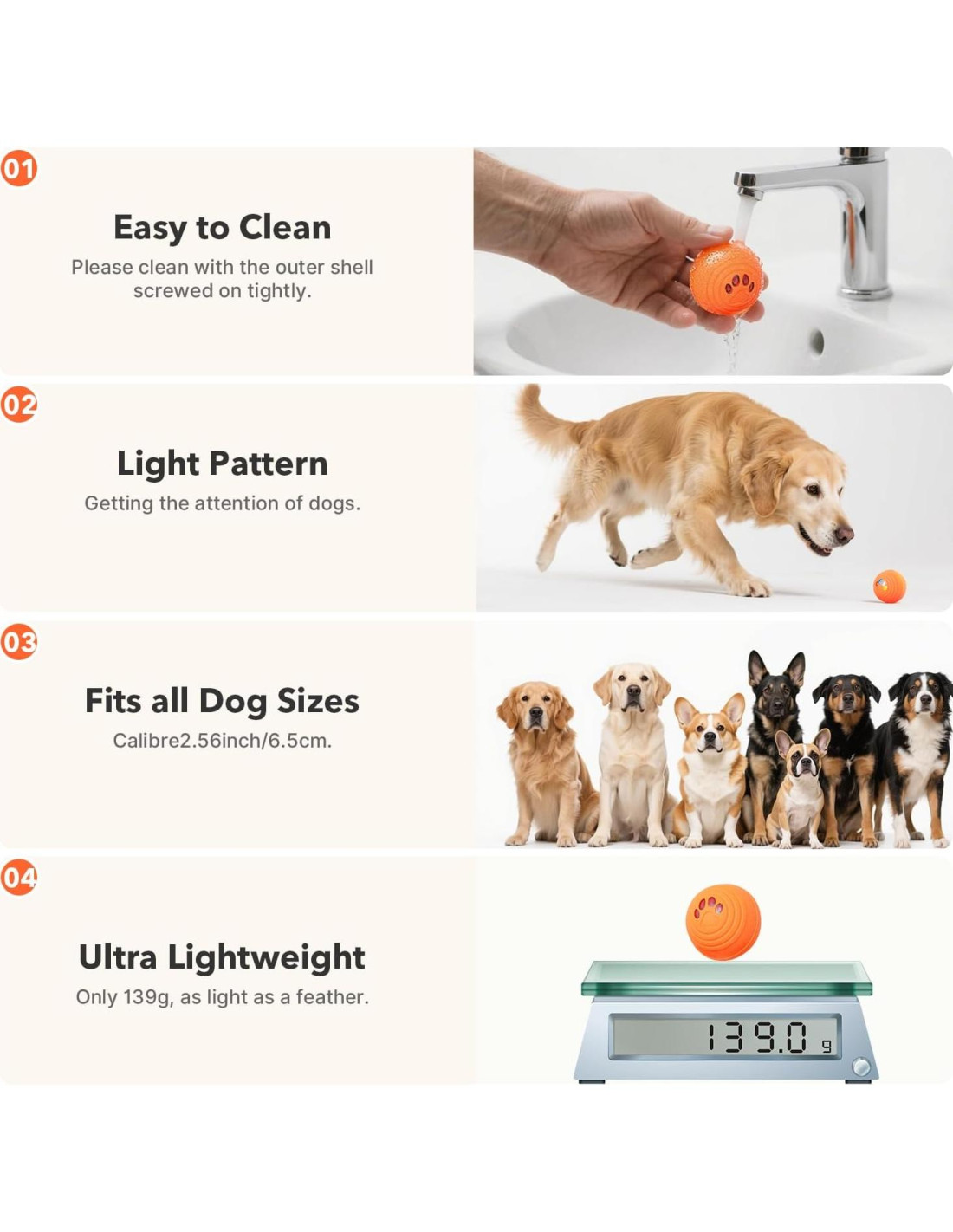 01

Easy to Clean

Please clean with the outer shell screwed on tightly.

02

Light Pattern

Getting the attention of dogs.

03

Fits all Dog Sizes

Calibre2.56inch/6.5cm.

04

Ultra Lightweight

Only 139g, as light as a feather.

139.0 g