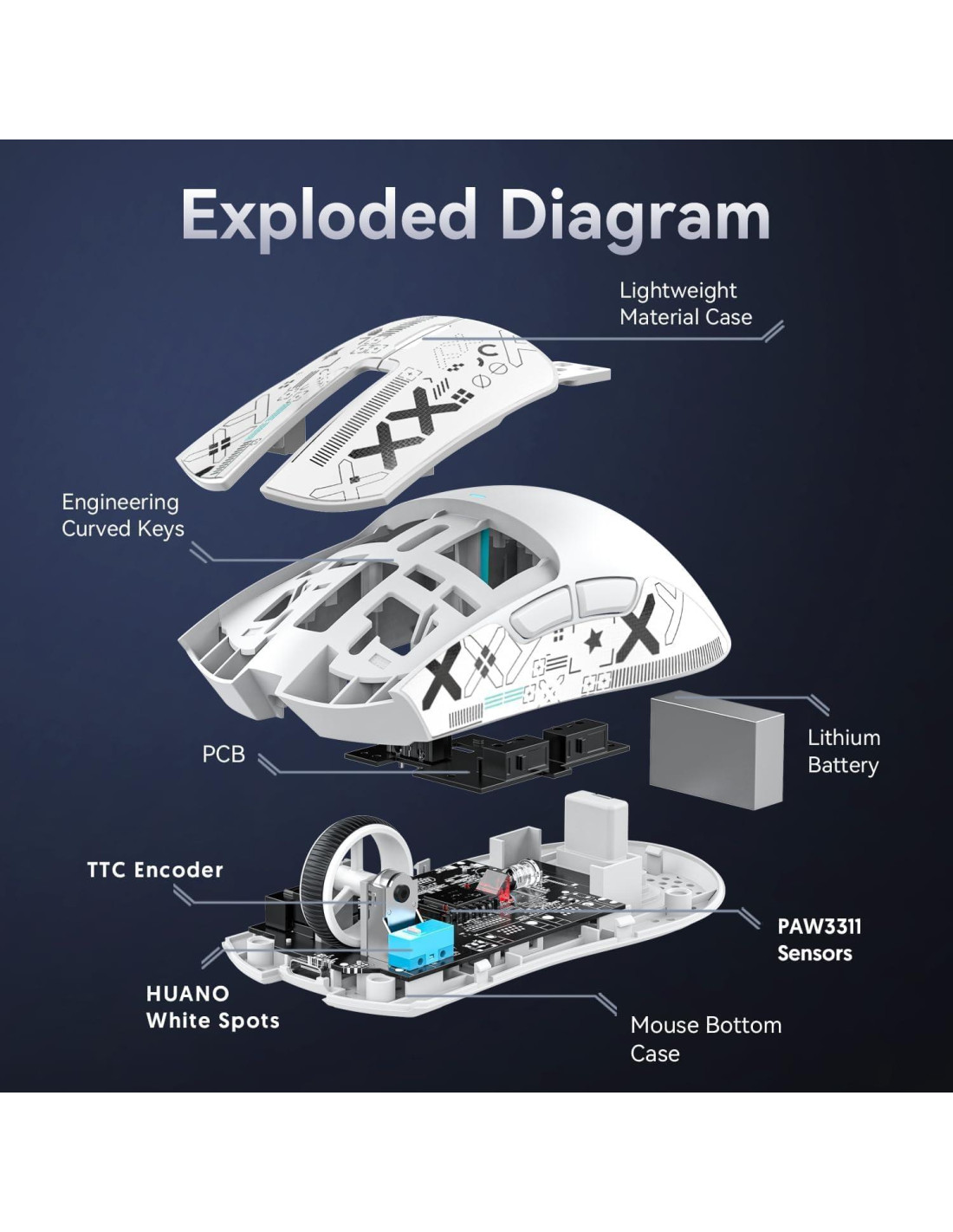 Exploded Diagram

Lightweight Material Case

Engineering Curved Keys

PCB

Lithium Battery

TTC Encoder

PAW3311 Sensors

HUANO White Spots

Mouse Bottom Case