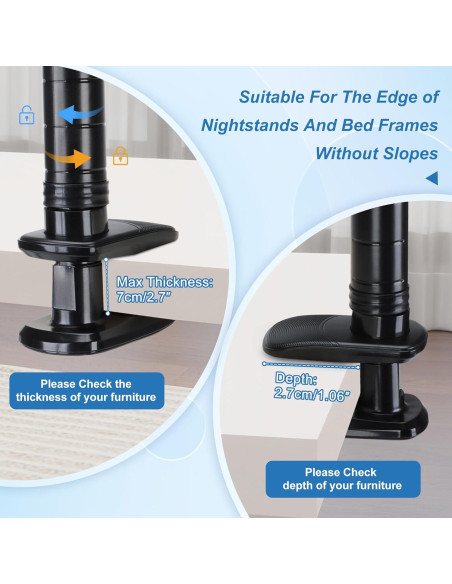 Suitable For The Edge of Nightstands And Bed Frames Without Slopes

Max Thickness: 7cm/2.7"

Please Check the thickness of your furniture

Depth: 2.7cm/1.06"

Please Check depth of your furniture