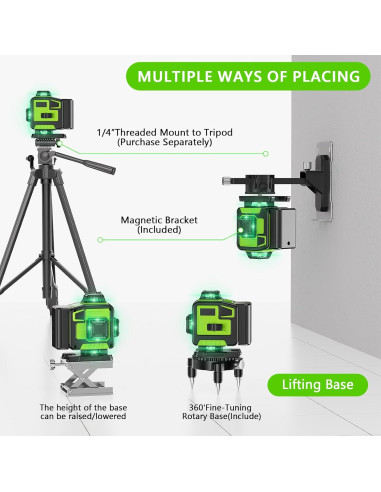 MULTIPLE WAYS OF PLACING

1/4"Threaded Mount to Tripod (Purchase Separately)

Magnetic Bracket (Included)

Lifting Base

The height of the base can be raised/lowered

360'Fine-Tuning Rotary Base(Include)