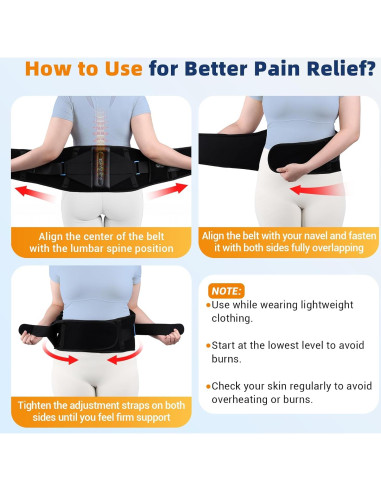 How to Use for Better Pain Relief?

Align the center of the belt with the lumbar spine position

Align the belt with your navel and fasten it with both sides fully overlapping

Tighten the adjustment straps on both sides until you feel firm support

NOTE:

•Use while wearing lightweight clothing.

•Start at the lowest level to avoid burns.

•Check your skin regularly to avoid overheating or burns.