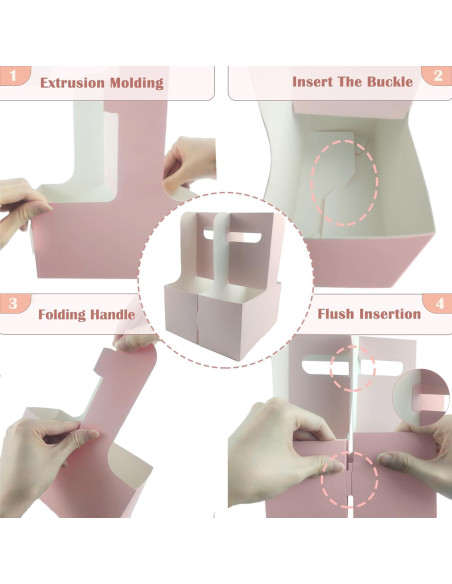 1 Extrusion Molding

Insert The Buckle 2

3 Folding Handle

Flush Insertion 4