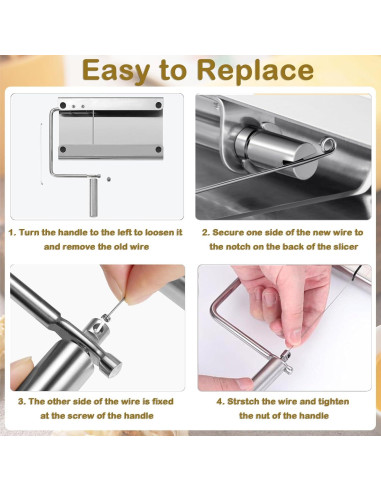 Easy to Replace

1. Turn the handle to the left to loosen it and remove the old wire

2. Secure one side of the new wire to the notch on the back of the slicer

3. The other side of the wire is fixed at the screw of the handle

4. Strstch the wire and tighten the nut of the handle